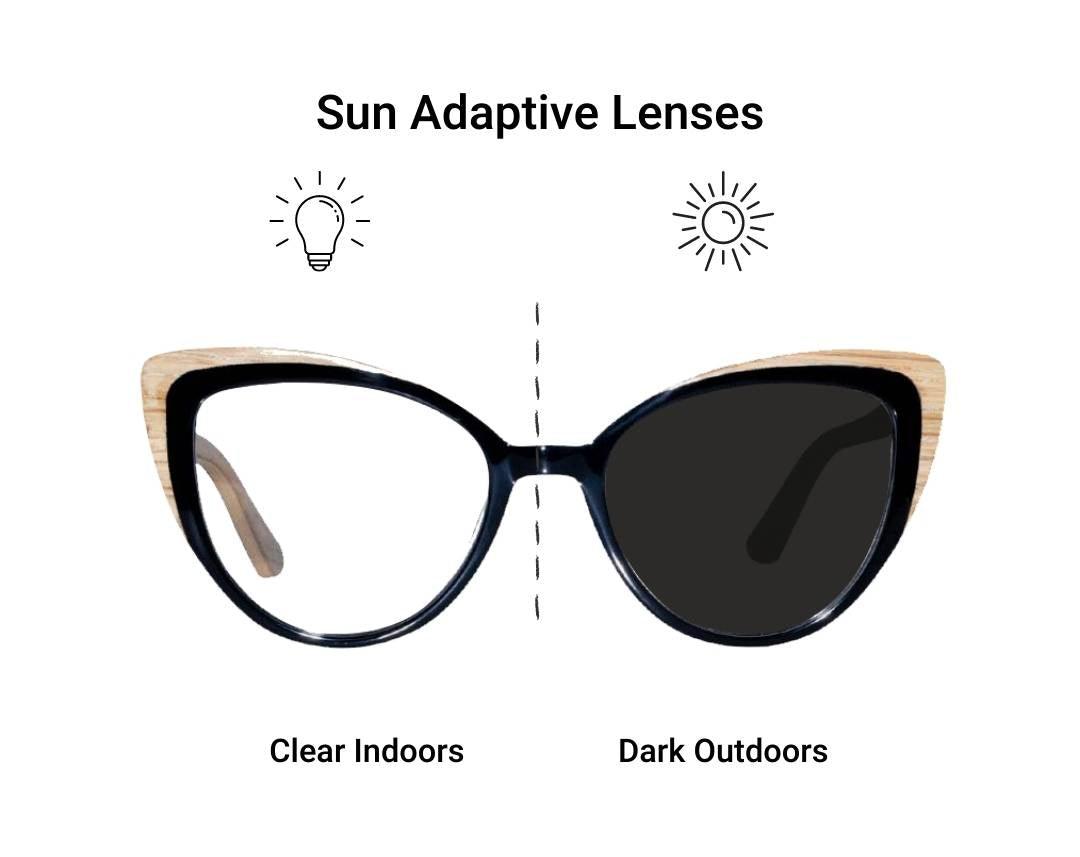 Sun Adaptive Lenses

Clear Indoors

Dark Outdoors