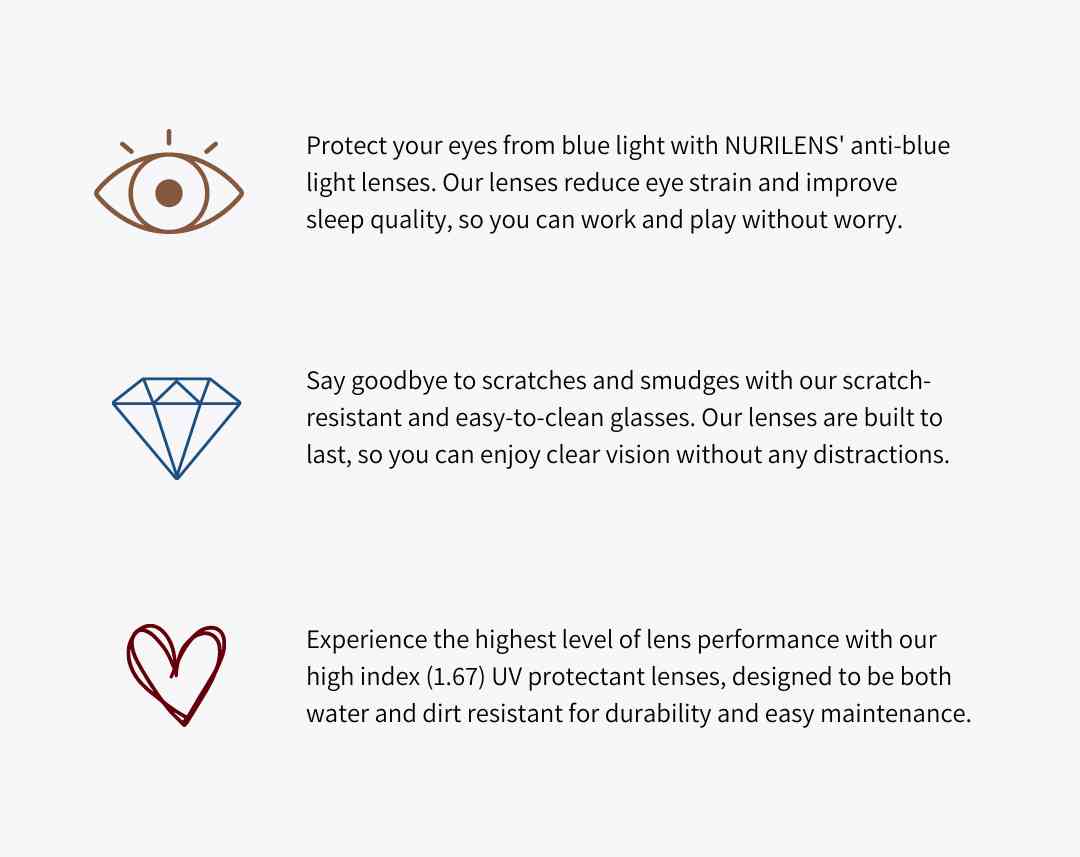 Protect your eyes from blue light with NURILENS' anti-blue light lenses. Our lenses reduce eye strain and improve sleep quality, so you can work and play without worry.

Say goodbye to scratches and smudges with our scratch-resistant and easy-to-clean glasses. Our lenses are built to last, so you can enjoy clear vision without any distractions.

Experience the highest level of lens performance with our high index (1.67) UV protectant lenses, designed to be both water and dirt resistant for durability and easy maintenance.