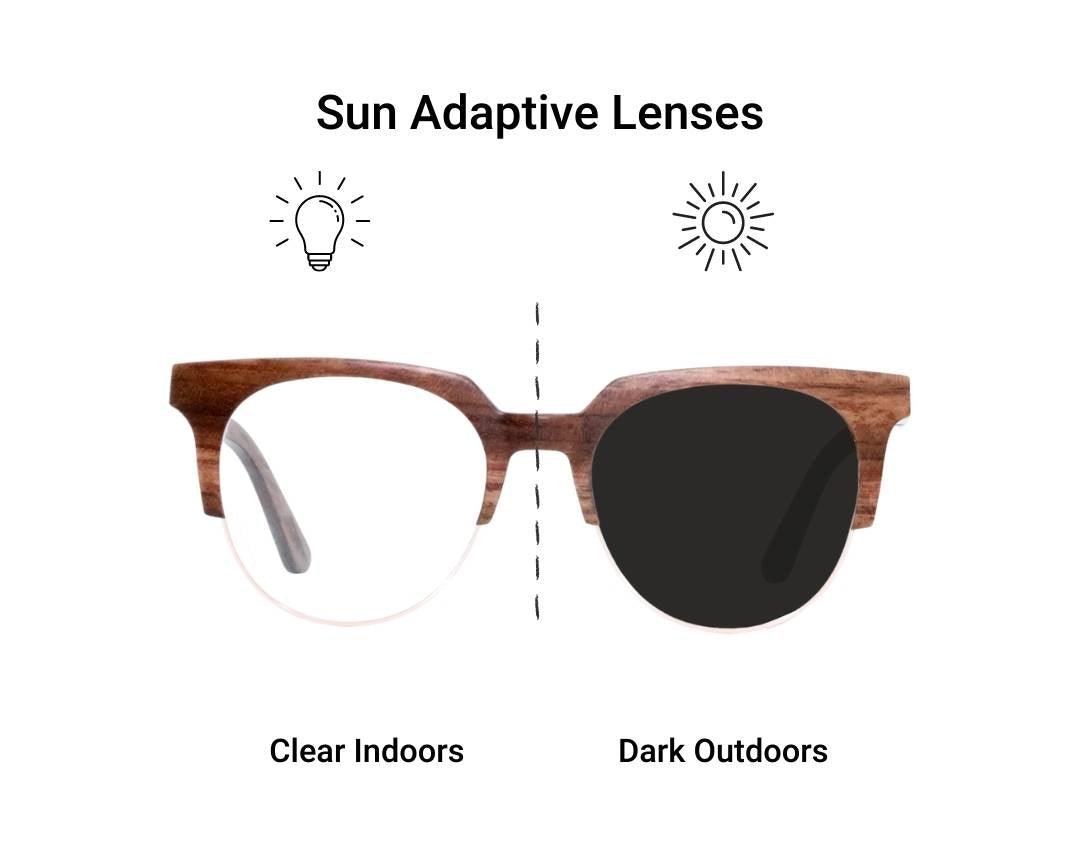 Sun Adaptive Lenses

Clear Indoors

Dark Outdoors