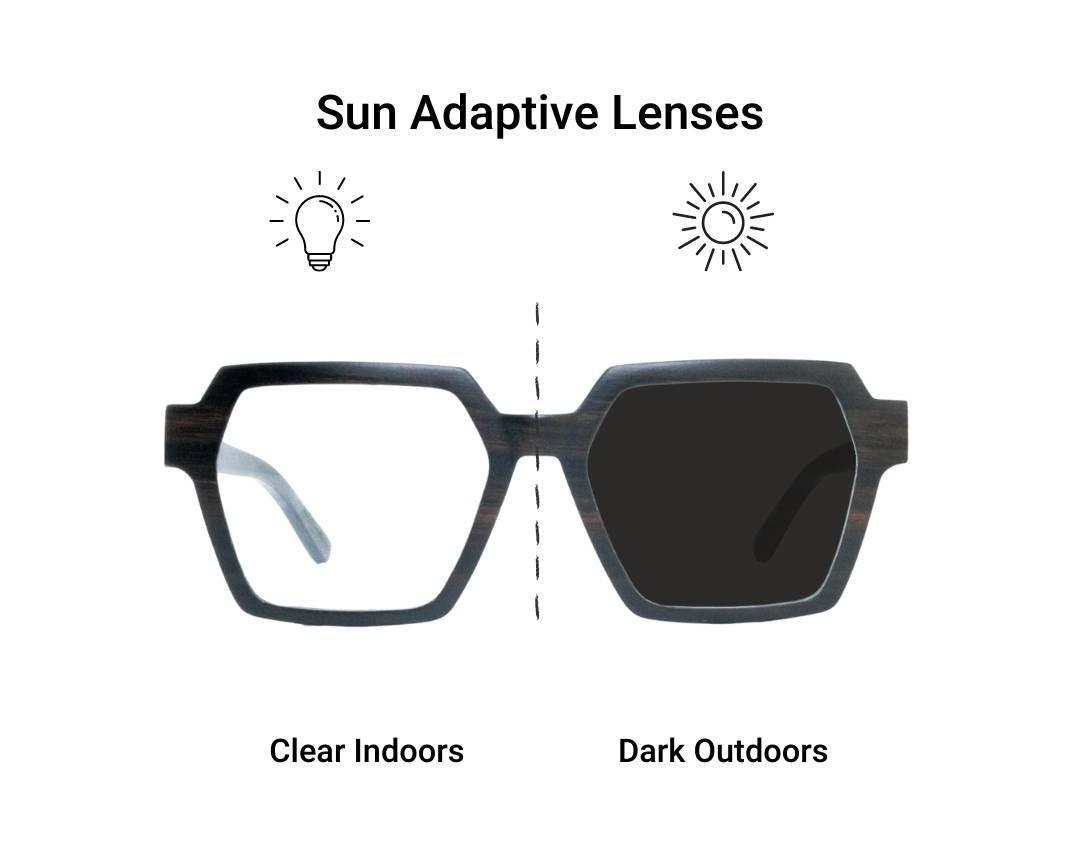 Sun Adaptive Lenses

Clear Indoors

Dark Outdoors