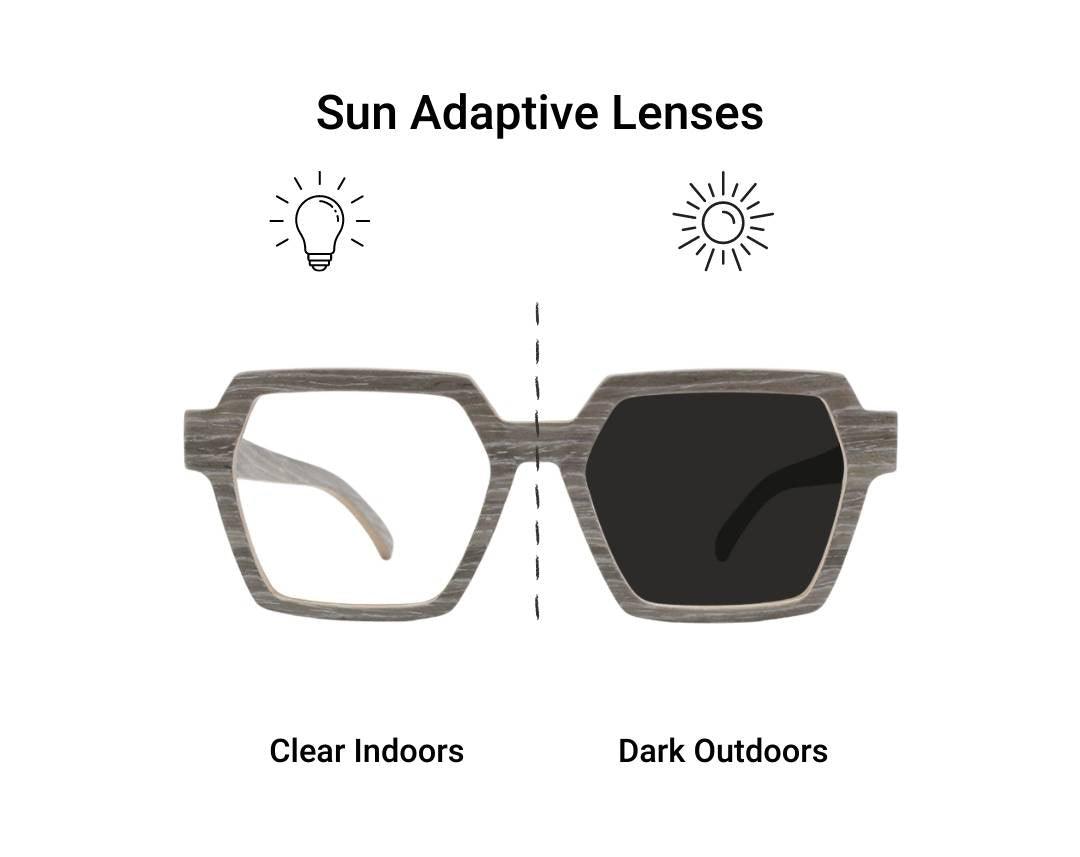 Sun Adaptive Lenses

Clear Indoors

Dark Outdoors